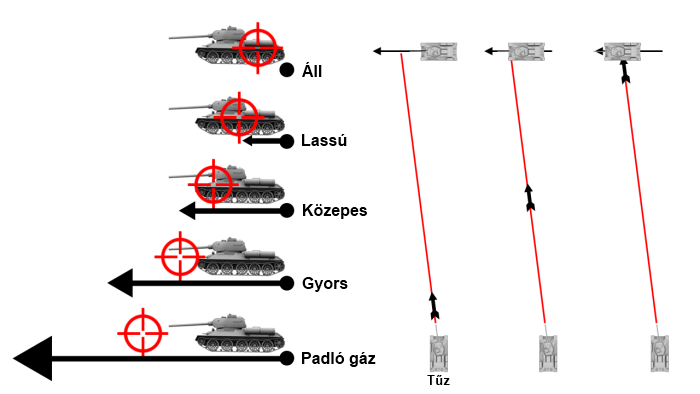 Áll
Lassú
Közepes
Gyors
Padló gáz
Tűz